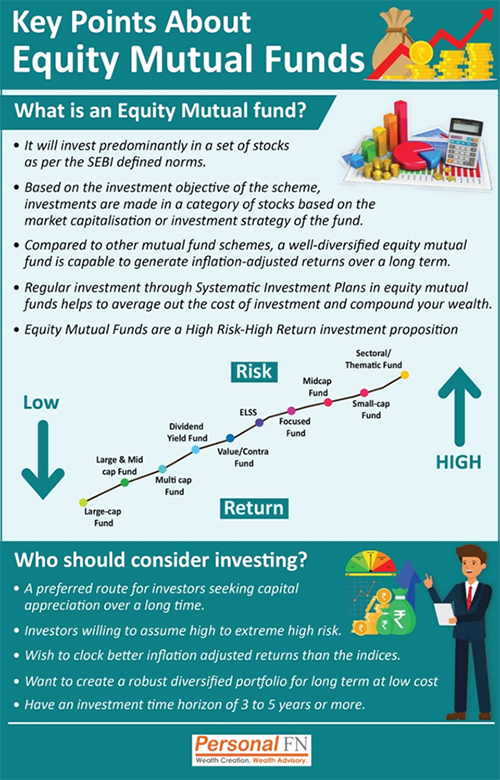 Key Points About
Equity Mutual Funds

What is an Equity Mutual fund?

• It will invest predominantly in a set of stocks as per the SEBI defined norms.

• Based on the investment objective of the scheme, investments are made in a category of stocks based on the market capitalisation or investment strategy of the fund.

• Compared to other mutual fund schemes, a well-diversified equity mutual fund is capable to generate inflation-adjusted returns over a long term.

• Regular investment through Systematic Investment Plans in equity mutual funds helps to average out the cost of investment and compound your wealth.

• Equity Mutual Funds are a High Risk-High Return investment proposition

Risk

Low

HIGH

Large-cap Fund

Large & Mid cap Fund

Multi cap Fund

Dividend Yield Fund

Value/Contra Fund

ELSS

Focused Fund

Midcap Fund

Small-cap Fund

Sectoral/ Thematic Fund

Return

Who should consider investing?

• A preferred route for investors seeking capital appreciation over a long time.

• Investors willing to assume high to extreme high risk.

• Wish to clock better inflation adjusted returns than the indices.

• Want to create a robust diversified portfolio for long term at low cost

• Have an investment time horizon of 3 to 5 years or more.

Personal FN
Wealth Creation. Wealth Advisory.