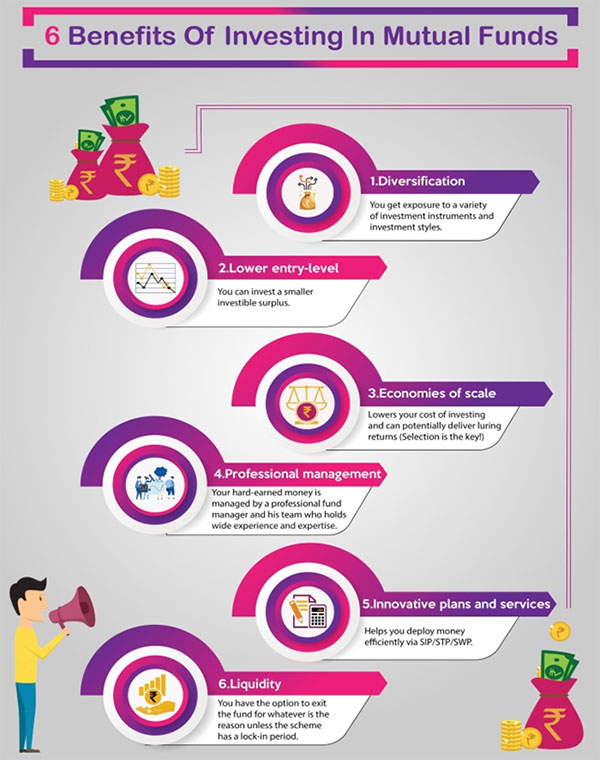 6 Benefits Of Investing In Mutual Funds

1.Diversification

You get exposure to a variety of investment instruments and investment styles.

2.Lower entry-level

You can invest a smaller investible surplus.

3.Economies of scale

Lowers your cost of investing and can potentially deliver luring returns (Selection is the key!)

4.Professional management

Your hard-earned money is managed by a professional fund manager and his team who holds wide experience and expertise.

5.Innovative plans and services

Helps you deploy money efficiently via SIP/STP/SWP.

6.Liquidity

You have the option to exit the fund for whatever is the reason unless the scheme has a lock-in period.